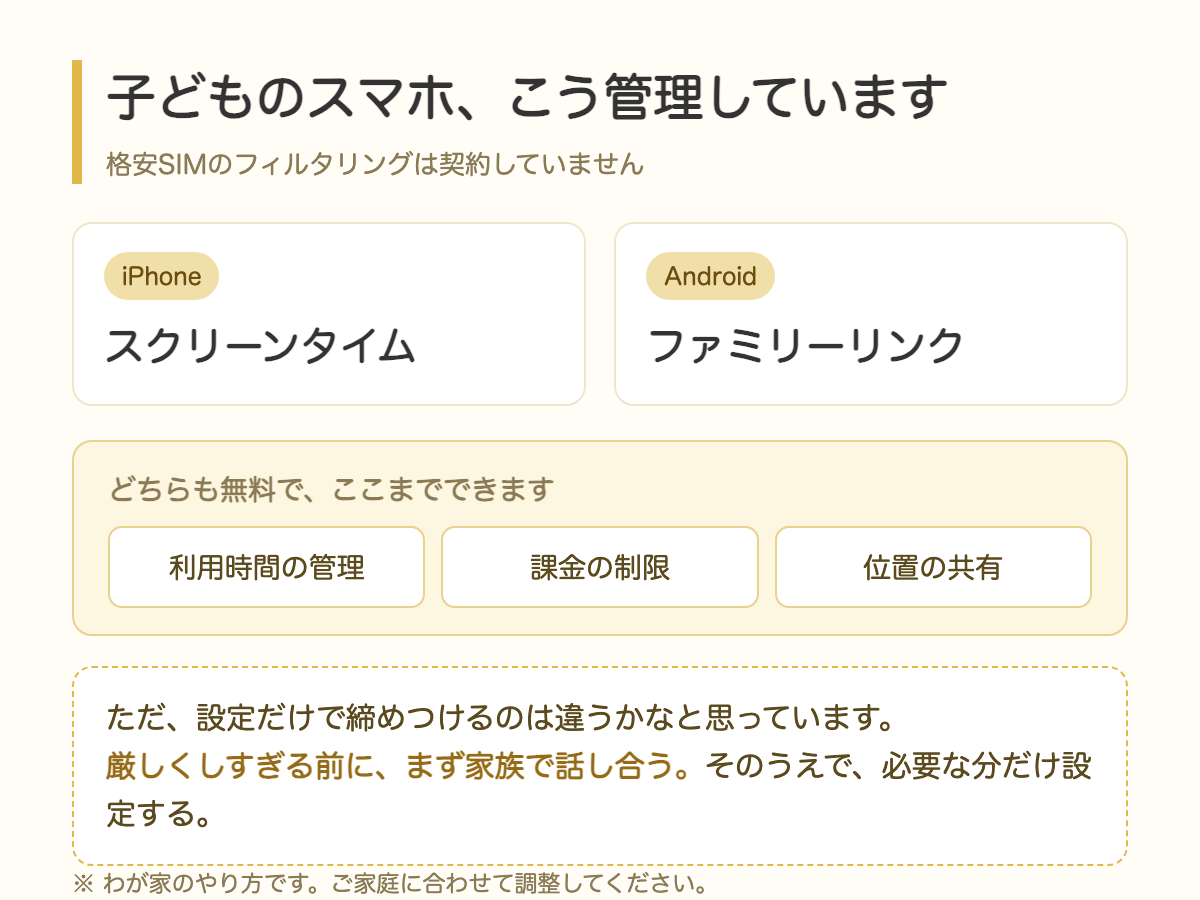 子どものスマホ、こう管理しています

格安SIMのフィルタリングは契約していません

iPhone

スクリーンタイム

Android

ファミリーリンク

どちらも無料で、ここまでできます

利用時間の管理

課金の制限

位置の共有

ただ、設定だけで締めつけるのは違うかなと思っています。
厳しくしすぎる前に、まず家族で話し合う。そのうえで、必要な分だけ設定する。

※ わが家のやり方です。ご家庭に合わせて調整してください。